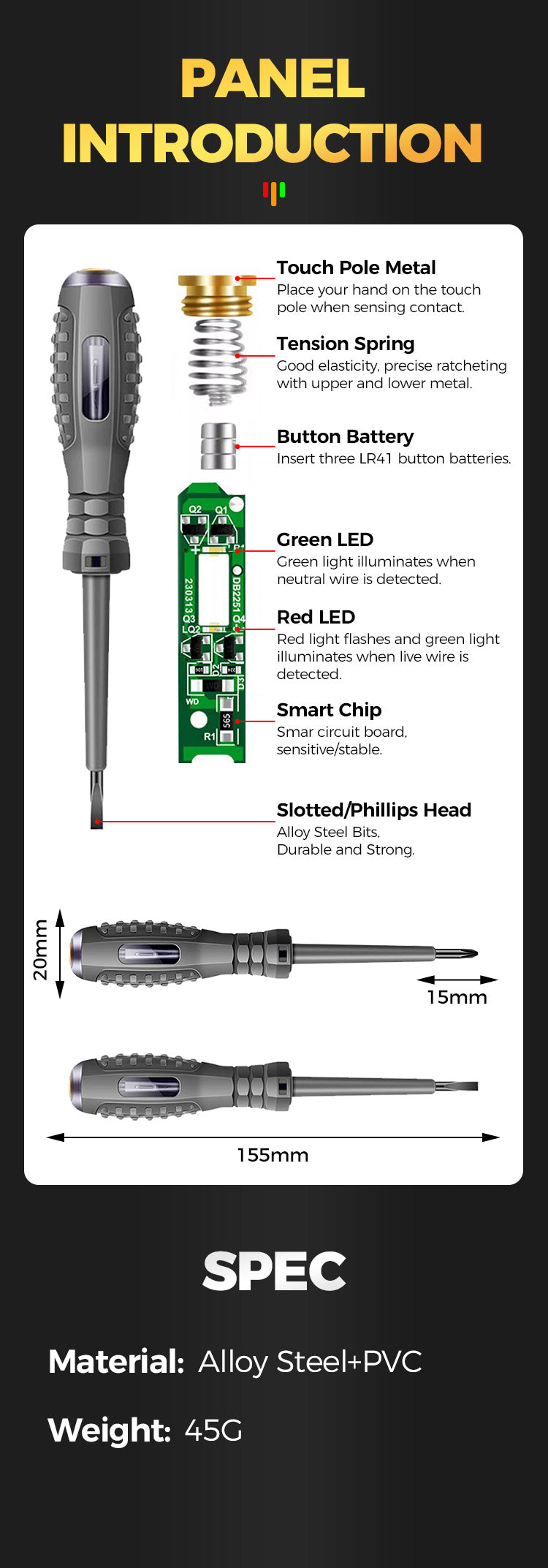 PANEL INTRODUCTION

Touch Pole Metal
Place your hand on the touch pole when sensing contact.

Tension Spring
Good elasticity, precise ratcheting with upper and lower metal.

Button Battery
Insert three LR41 button batteries.

Q2 Q1
230313 Q3 LQ2
DB2251 Q4
WD
R1 565

Green LED
Green light illuminates when neutral wire is detected.

Red LED
Red light flashes and green light illuminates when live wire is detected.

Smart Chip
Smar circuit board, sensitive/stable.

Slotted/Phillips Head
Alloy Steel Bits, Durable and Strong.

20mm
15mm
155mm

SPEC

Material: Alloy Steel+PVC

Weight: 45G