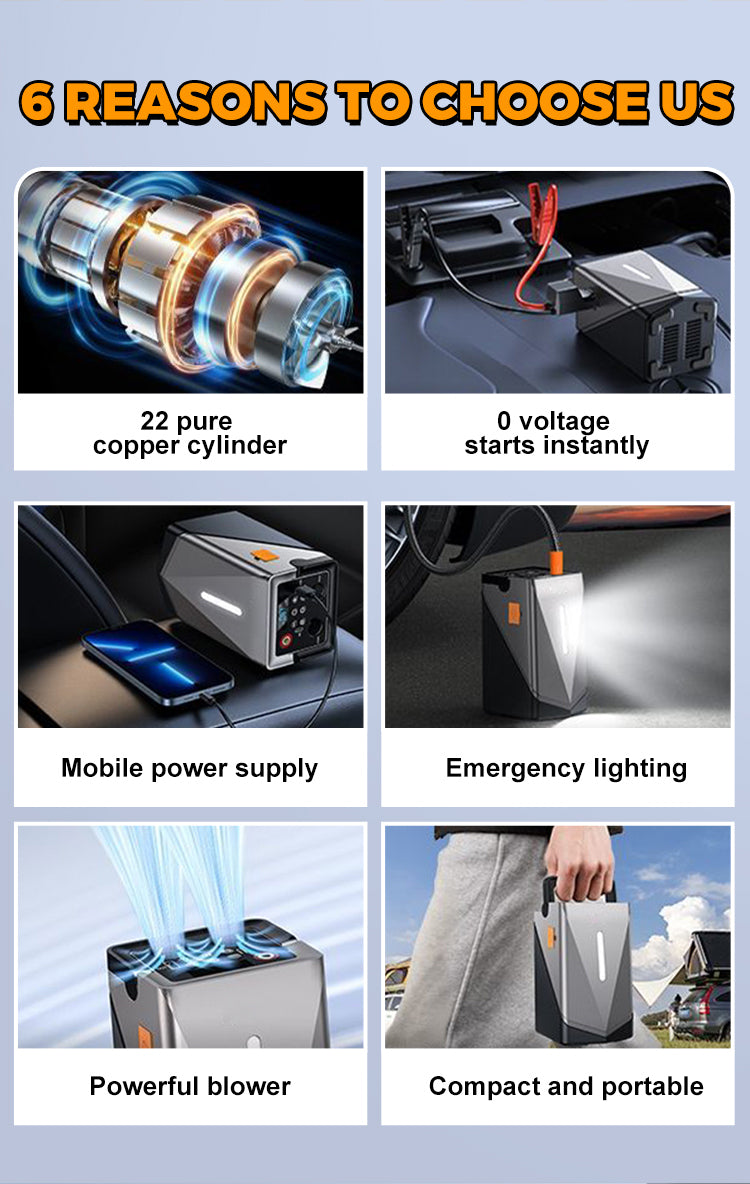 6 REASONS TO CHOOSE US

22 pure copper cylinder

0 voltage starts instantly

Mobile power supply

Emergency lighting

Powerful blower

Compact and portable