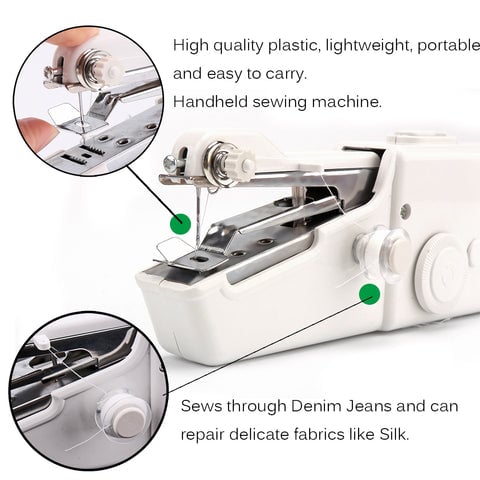 High quality plastic, lightweight, portable and easy to carry.
Handheld sewing machine.

Sews through Denim Jeans and can repair delicate fabrics like Silk.