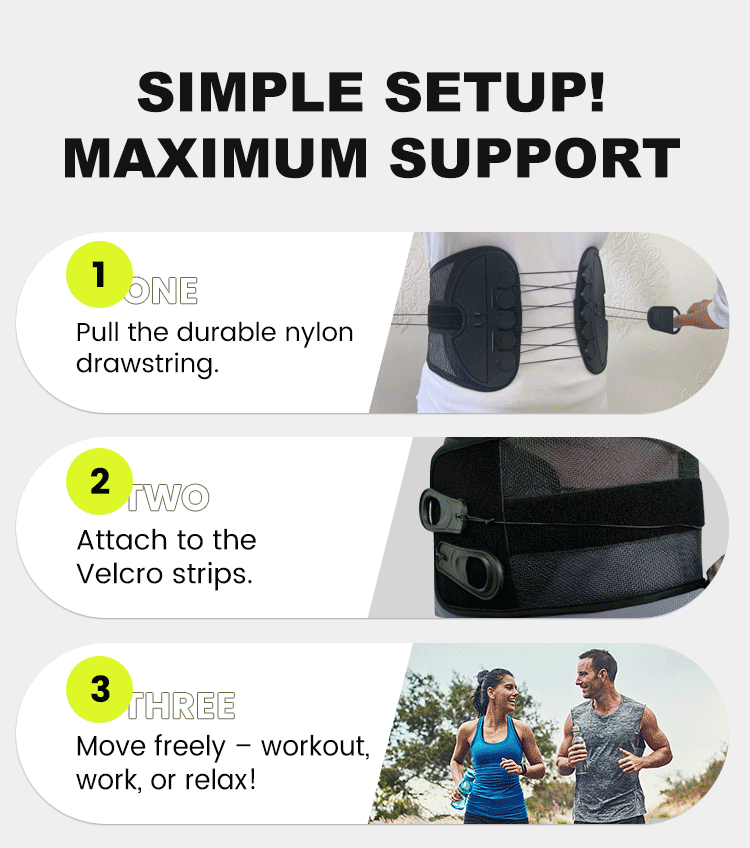 SIMPLE SETUP!
MAXIMUM SUPPORT

1
ONE
Pull the durable nylon drawstring.

2
TWO
Attach to the Velcro strips.

3
THREE
Move freely – workout, work, or relax!