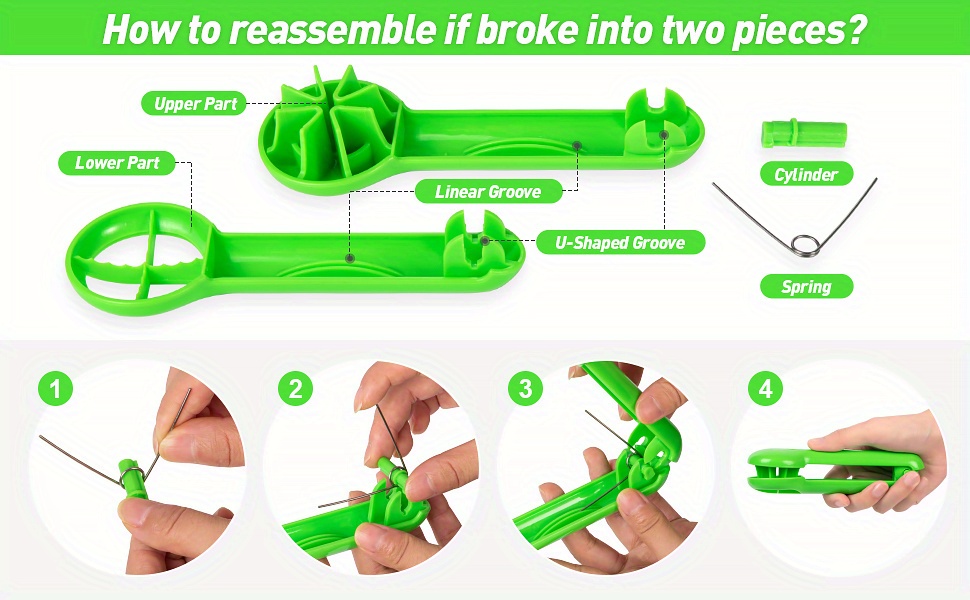 How to reassemble if broke into two pieces?

Upper Part

Lower Part

Linear Groove

U-Shaped Groove

Cylinder

Spring

1

2

3

4