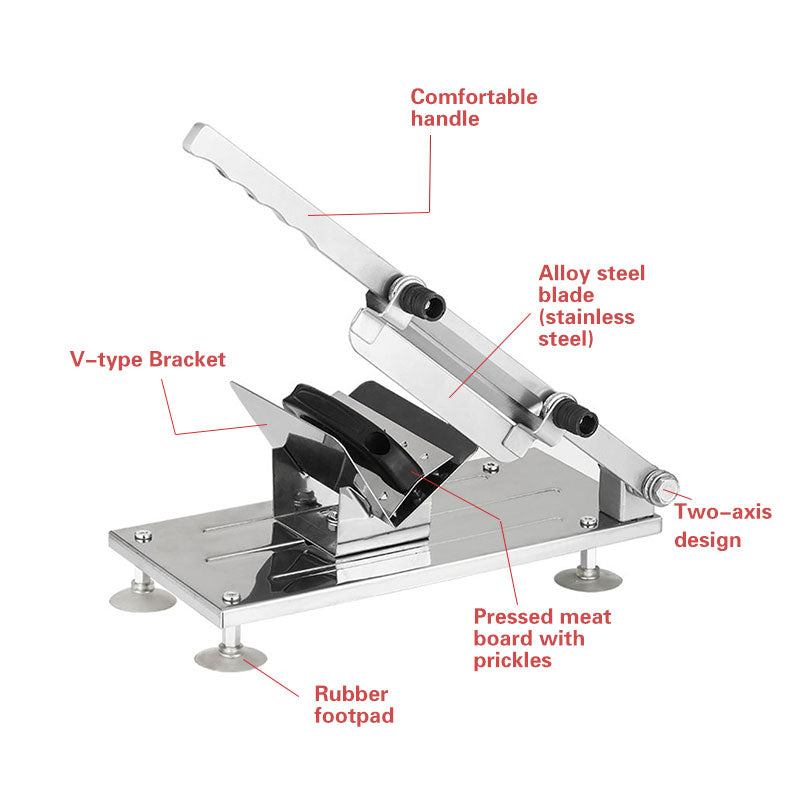 Comfortable handle

Alloy steel blade (stainless steel)

V-type Bracket

Two-axis design

Pressed meat board with prickles

Rubber footpad