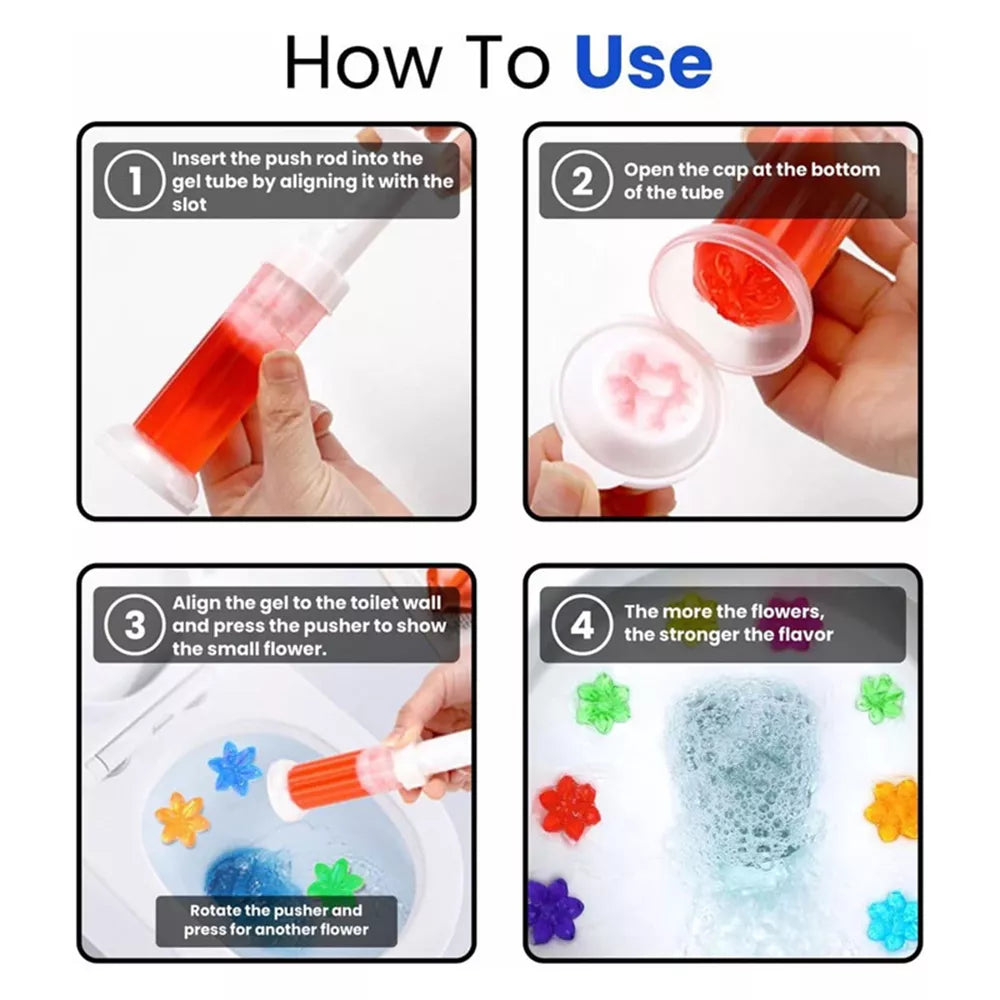 How To Use

1 Insert the push rod into the gel tube by aligning it with the slot

2 Open the cap at the bottom of the tube

3 Align the gel to the toilet wall and press the pusher to show the small flower.

Rotate the pusher and press for another flower

4 The more the flowers, the stronger the flavor