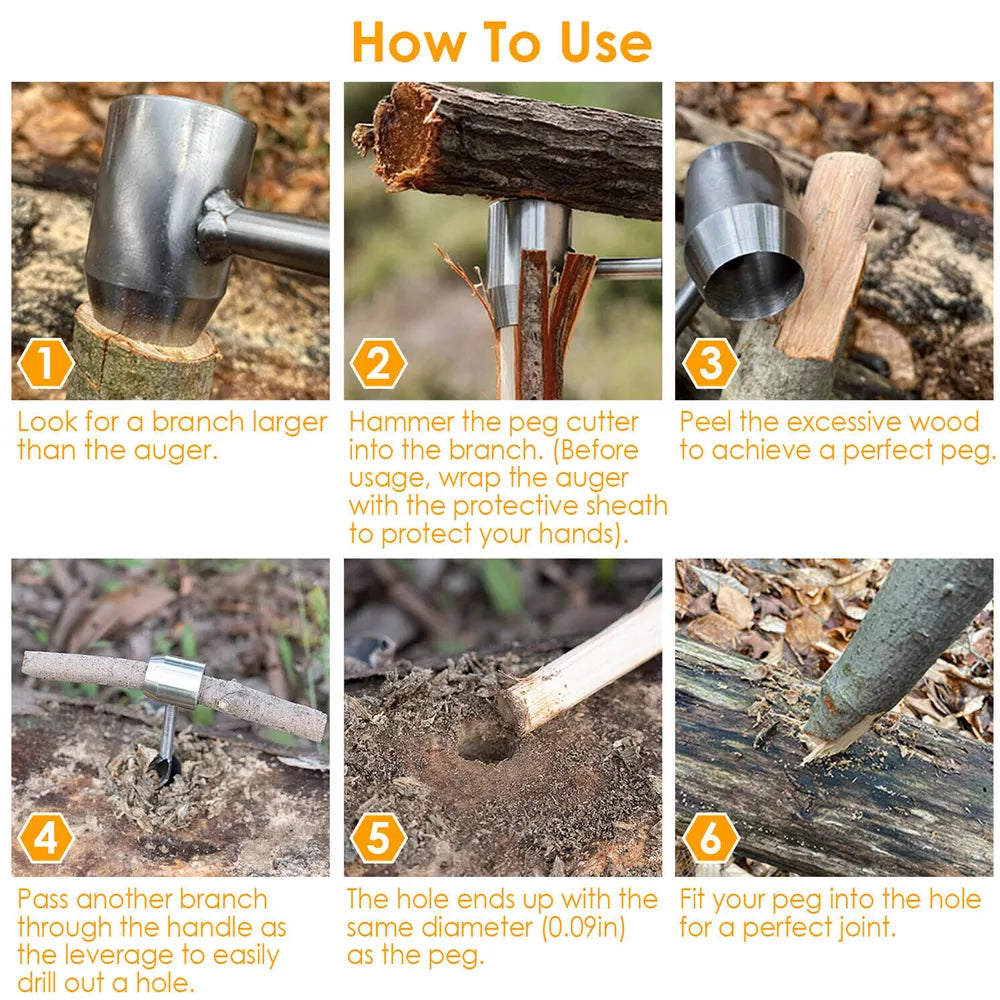 How To Use

1

Look for a branch larger than the auger.

2

Hammer the peg cutter into the branch. (Before usage, wrap the auger with the protective sheath to protect your hands).

3

Peel the excessive wood to achieve a perfect peg.

4

Pass another branch through the handle as the leverage to easily drill out a hole.

5

The hole ends up with the same diameter (0.09in) as the peg.

6

Fit your peg into the hole for a perfect joint.