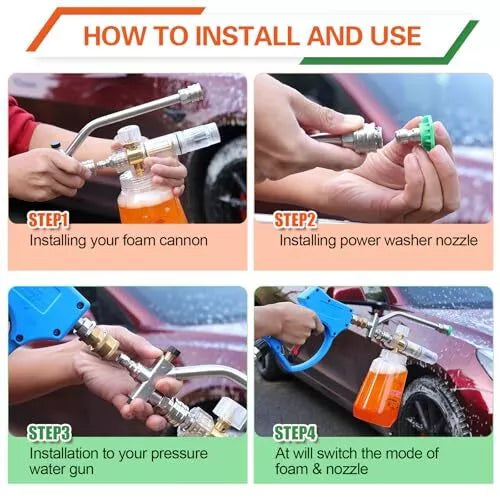 HOW TO INSTALL AND USE

STEP1
Installing your foam cannon

STEP2
Installing power washer nozzle

STEP3
Installation to your pressure water gun

STEP4
At will switch the mode of foam & nozzle