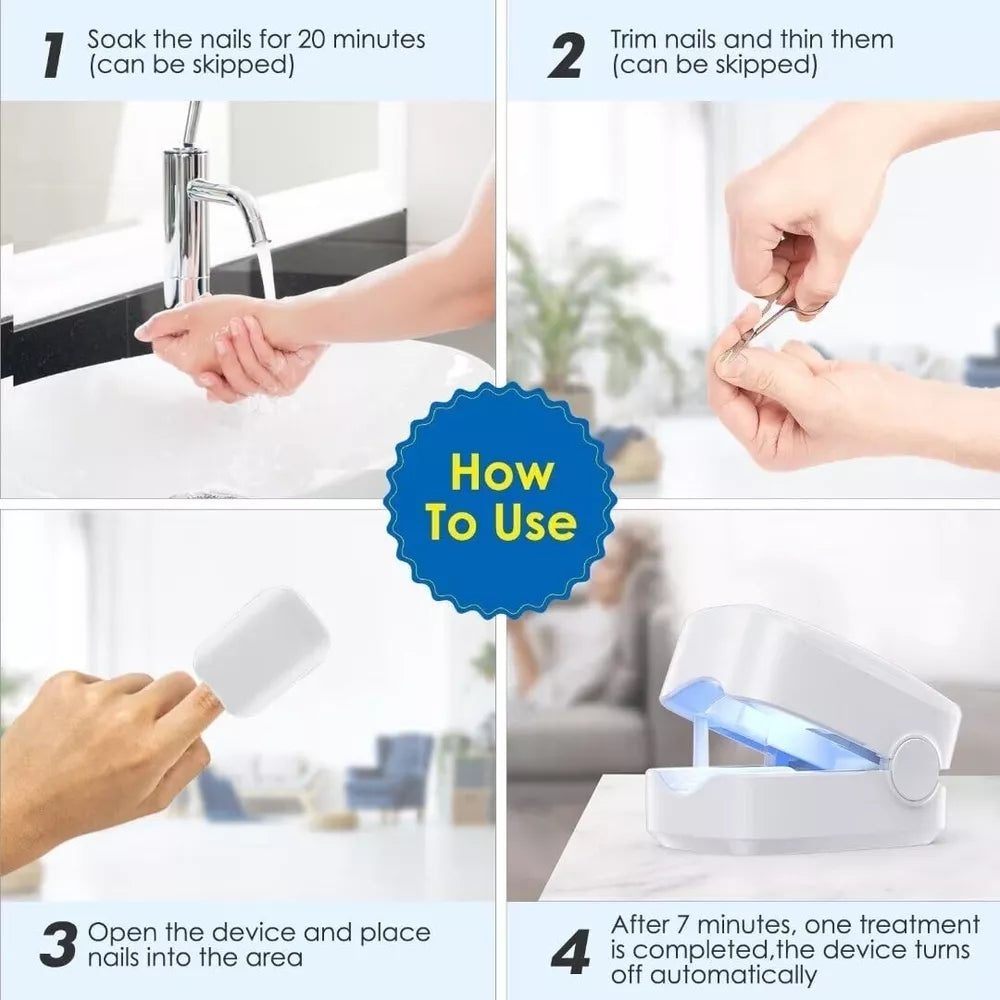 1 Soak the nails for 20 minutes (can be skipped)

2 Trim nails and thin them (can be skipped)

How To Use

3 Open the device and place nails into the area

4 After 7 minutes, one treatment is completed,the device turns off automatically