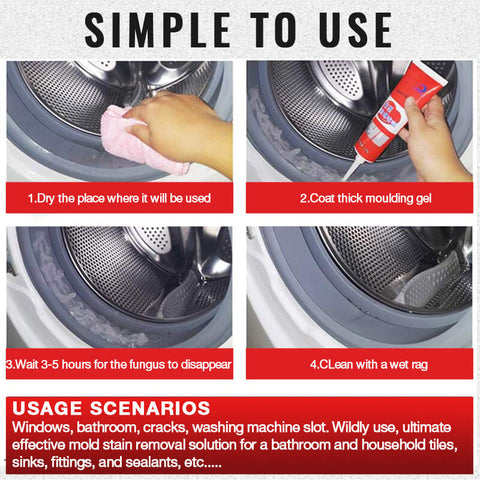 SIMPLE TO USE

1.Dry the place where it will be used

2.Coat thick moulding gel

3.Wait 3-5 hours for the fungus to disappear

4.CLean with a wet rag

USAGE SCENARIOS
Windows, bathroom, cracks, washing machine slot. Wildly use, ultimate effective mold stain removal solution for a bathroom and household tiles, sinks, fittings, and sealants, etc.....