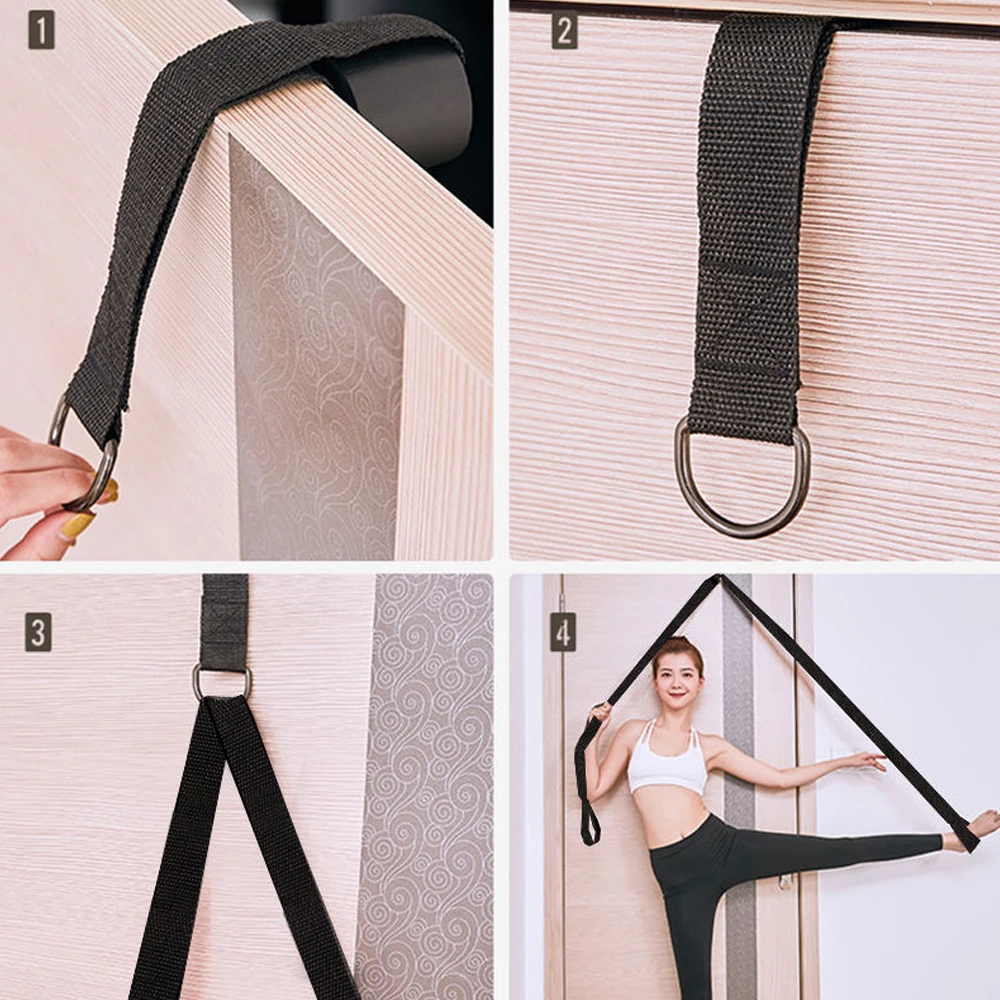 1

2

3

4