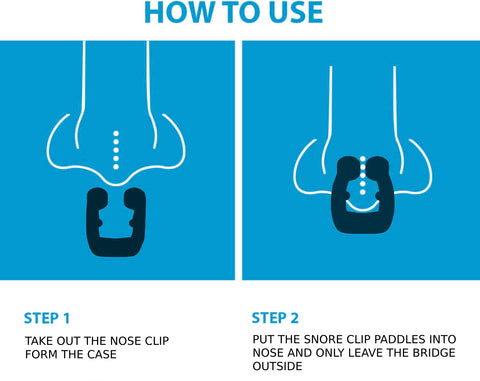 HOW TO USE

STEP 1

TAKE OUT THE NOSE CLIP FORM THE CASE

STEP 2

PUT THE SNORE CLIP PADDLES INTO NOSE AND ONLY LEAVE THE BRIDGE OUTSIDE