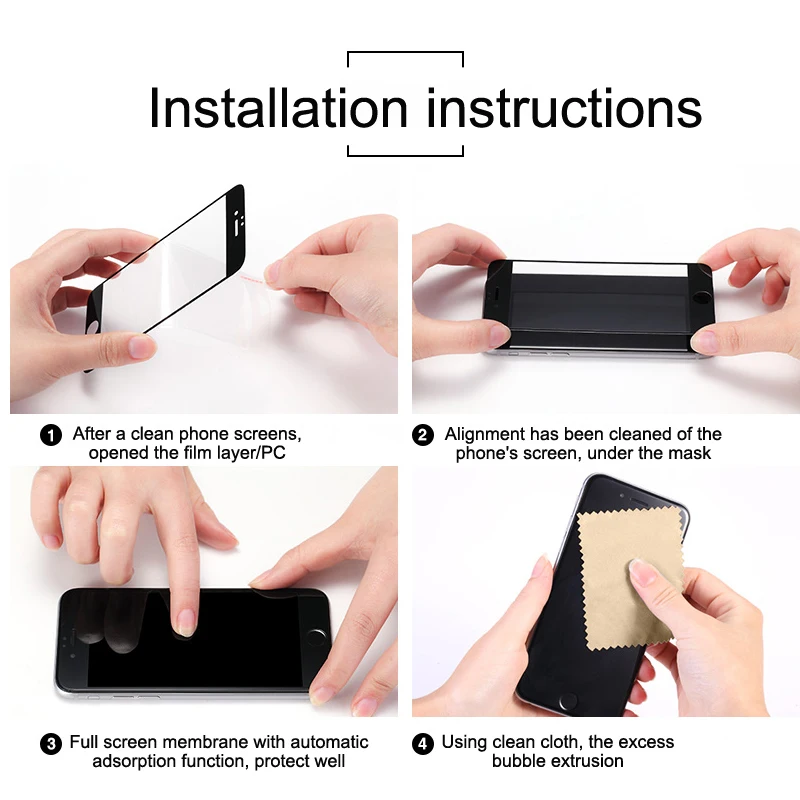 Installation instructions

1 After a clean phone screens, opened the film layer/PC

2 Alignment has been cleaned of the phone's screen, under the mask

3 Full screen membrane with automatic adsorption function, protect well

4 Using clean cloth, the excess bubble extrusion