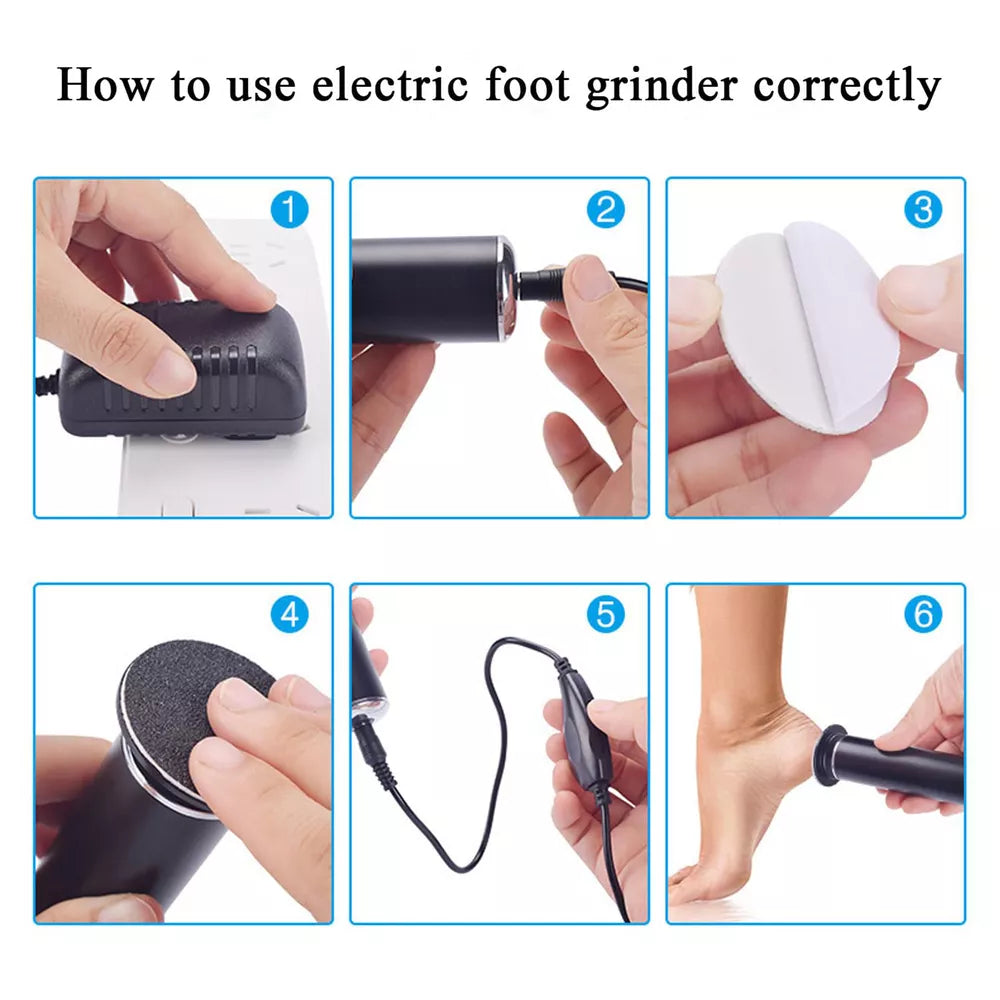 How to use electric foot grinder correctly

1

2

3

4

5

6