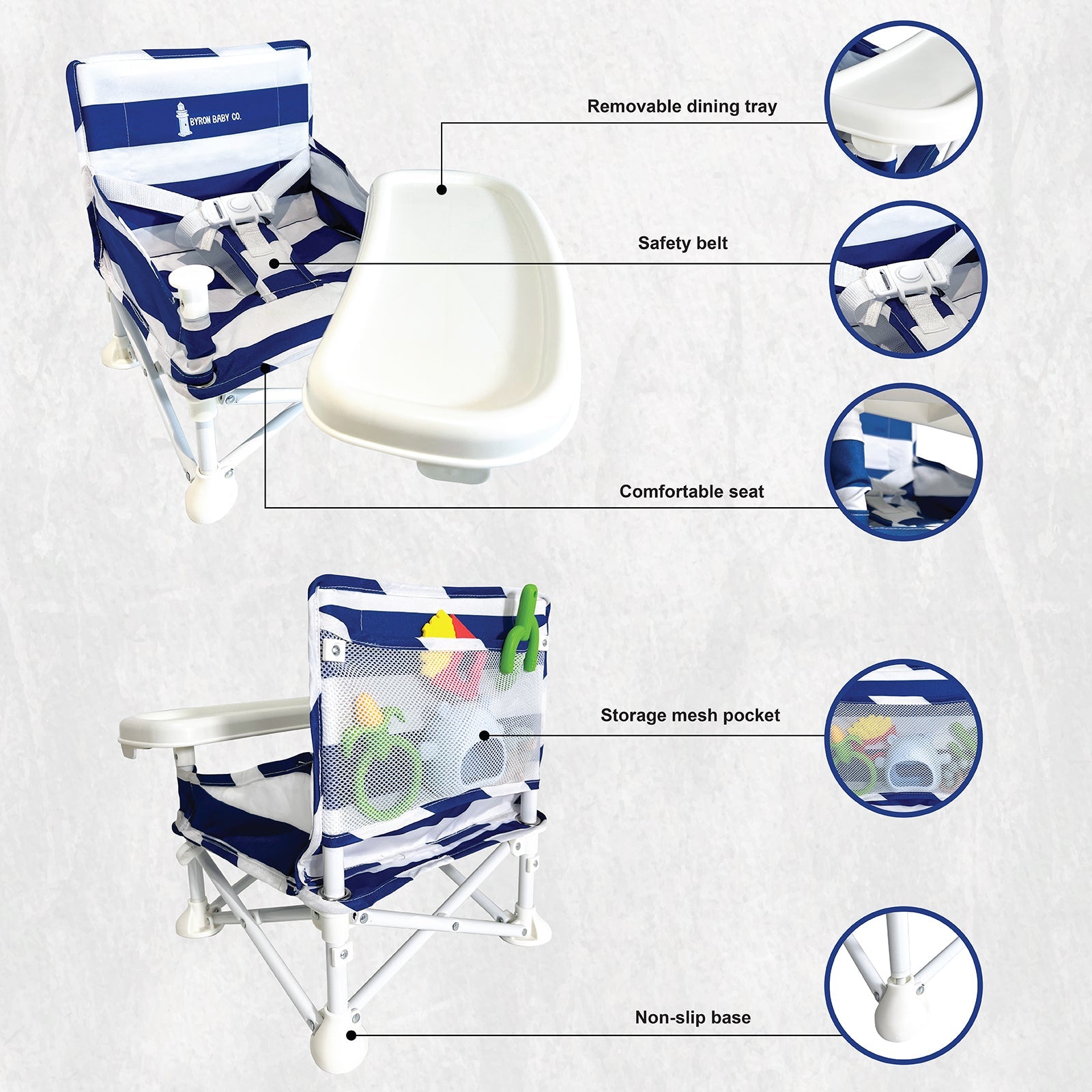 BYRON BABY CO.

Removable dining tray

Safety belt

Comfortable seat

Storage mesh pocket

Non-slip base