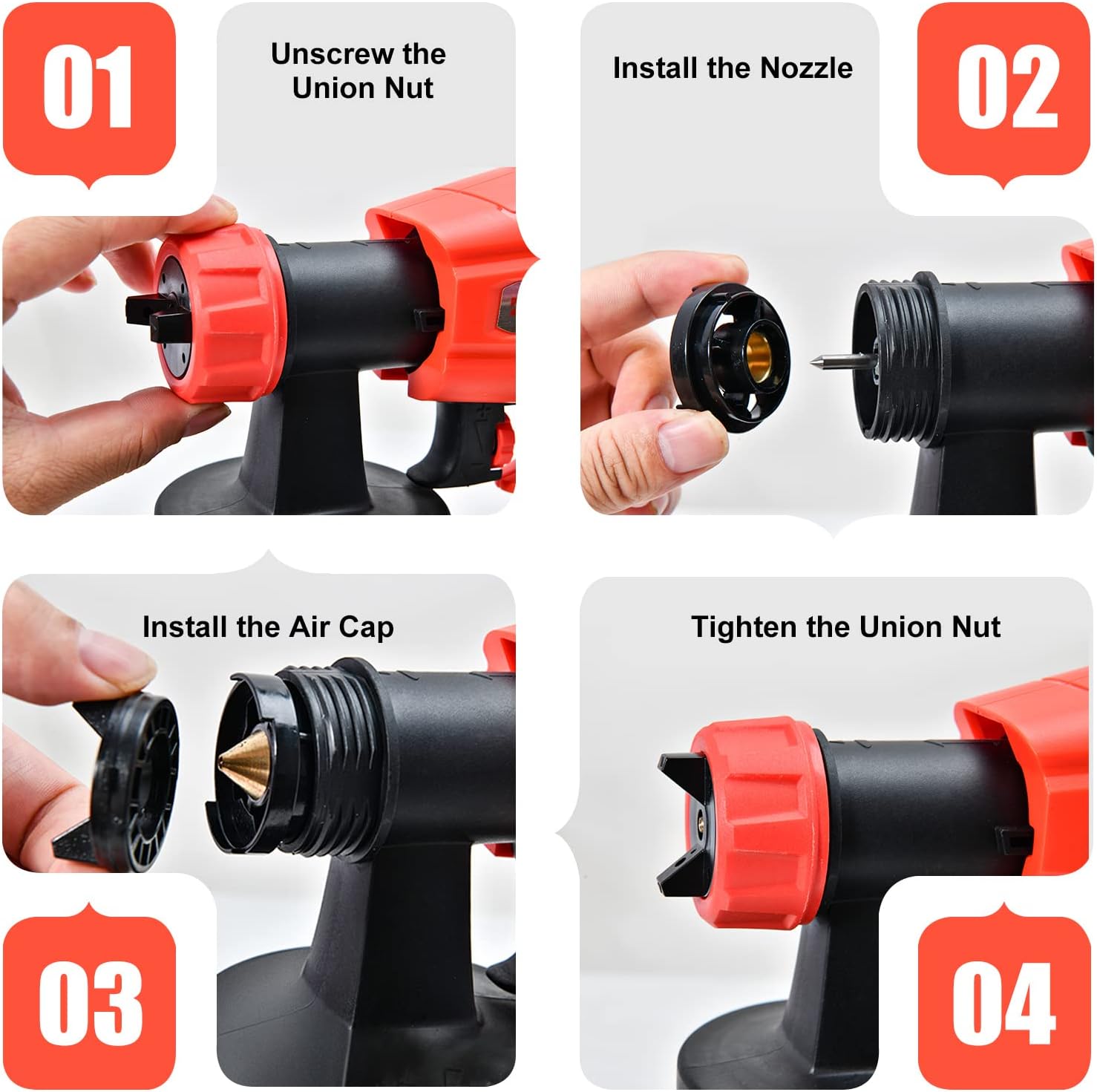 01

Unscrew the Union Nut

Install the Nozzle

02

Install the Air Cap

Tighten the Union Nut

03

04