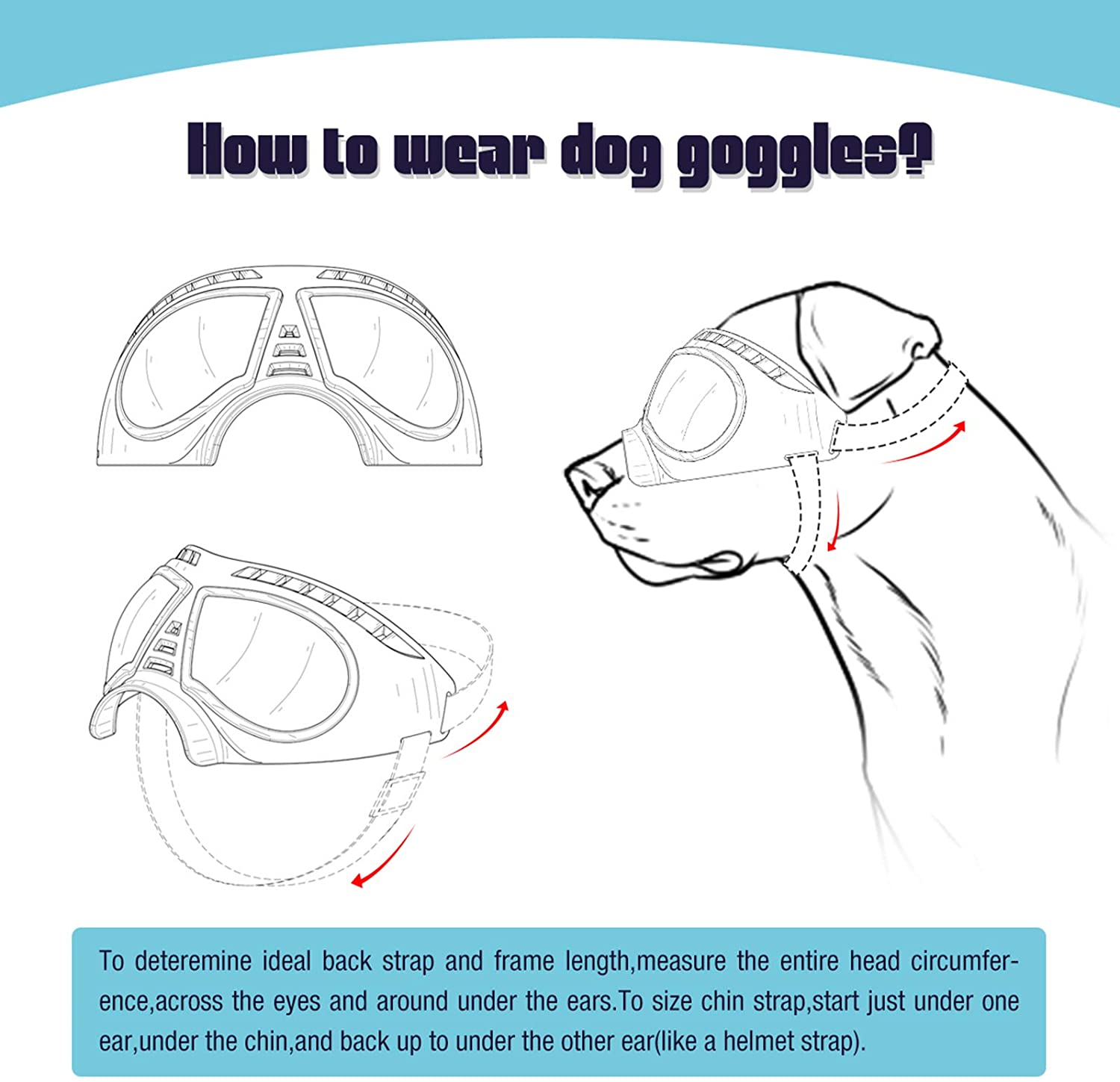 How to wear dog goggles?

To deteremine ideal back strap and frame length,measure the entire head circumference,across the eyes and around under the ears.To size chin strap,start just under one ear,under the chin,and back up to under the other ear(like a helmet strap).