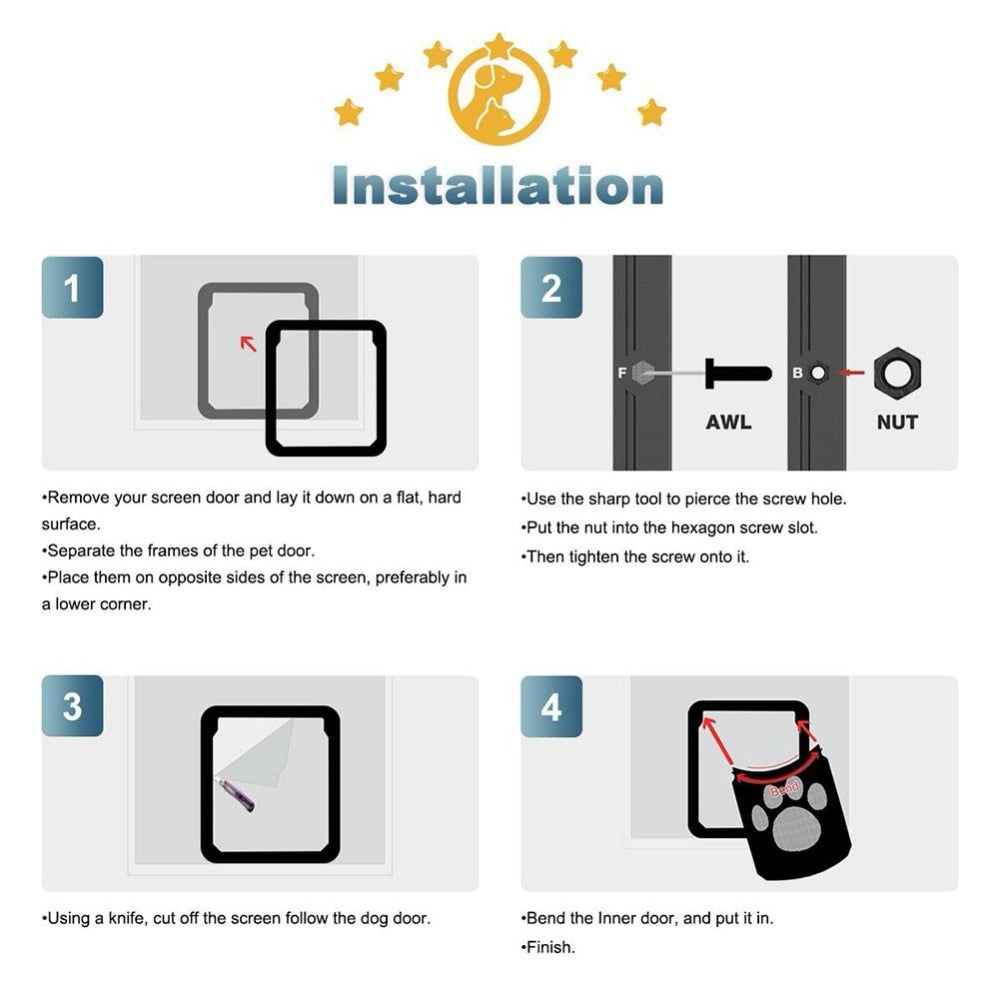 Installation

1

•Remove your screen door and lay it down on a flat, hard surface.
•Separate the frames of the pet door.
•Place them on opposite sides of the screen, preferably in a lower corner.

2

F

AWL

B

NUT

•Use the sharp tool to pierce the screw hole.
•Put the nut into the hexagon screw slot.
•Then tighten the screw onto it.

3

•Using a knife, cut off the screen follow the dog door.

4

Bend

•Bend the Inner door, and put it in.
•Finish.