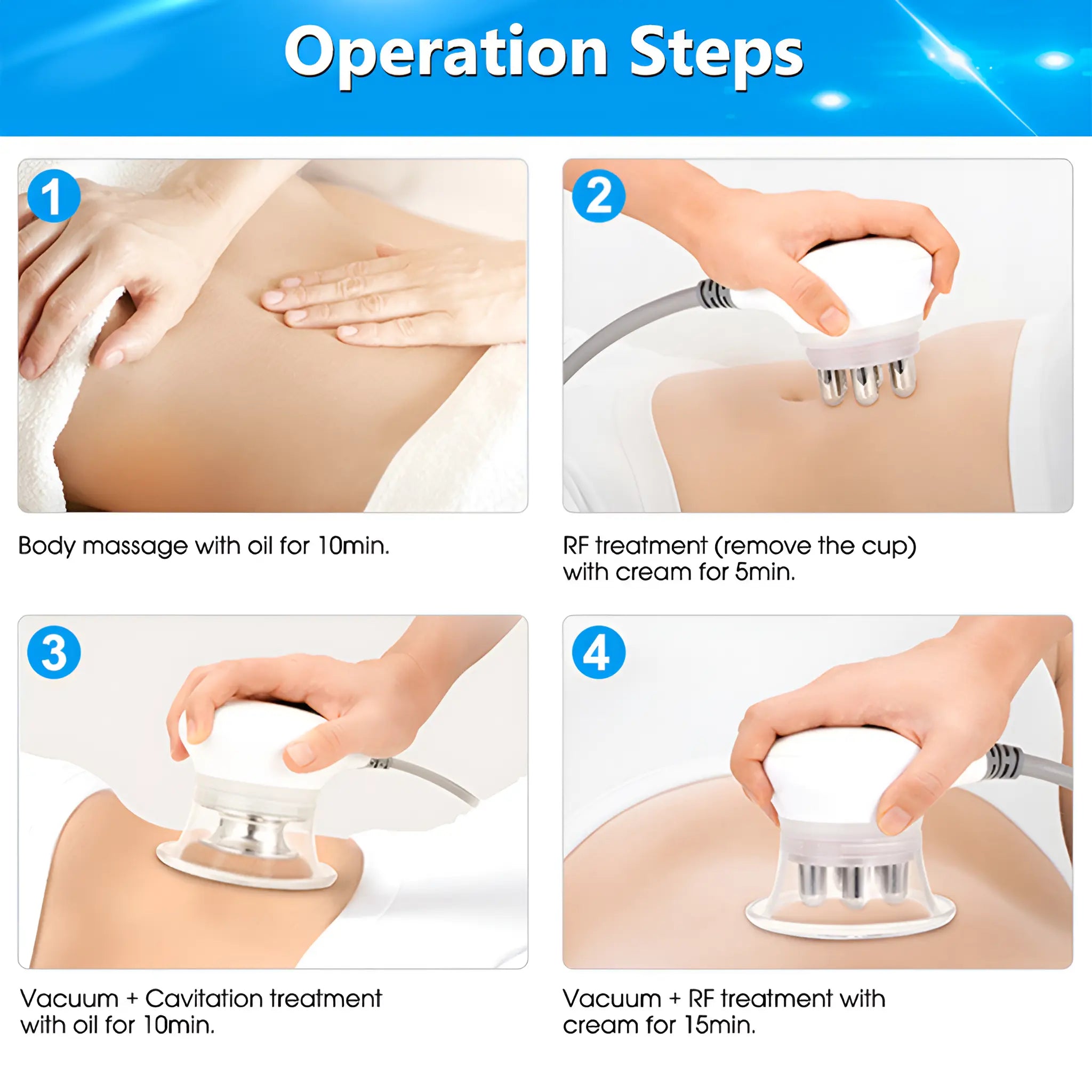 Operation Steps

1

Body massage with oil for 10min.

2

RF treatment (remove the cup) with cream for 5min.

3

Vacuum + Cavitation treatment with oil for 10min.

4

Vacuum + RF treatment with cream for 15min.