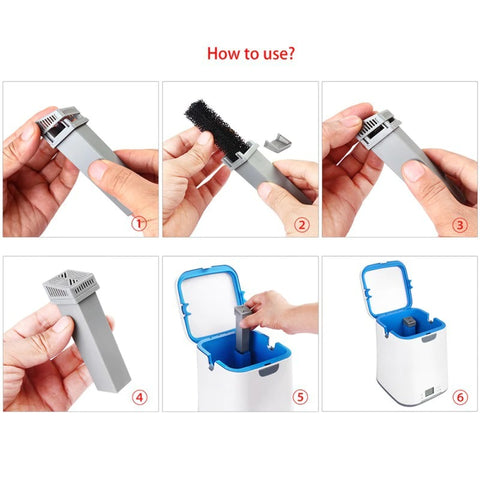 How to use?

①

②

③

④

⑤

⑥