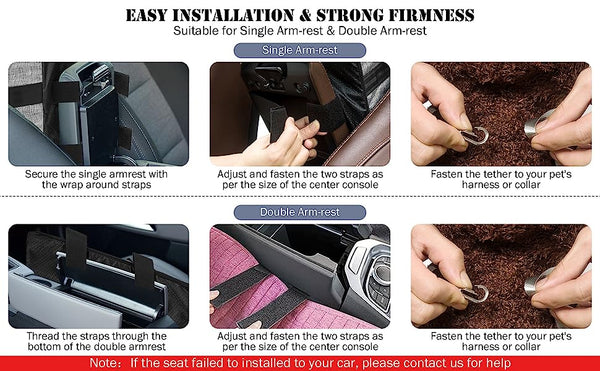 EASY INSTALLATION & STRONG FIRMNESS

Suitable for Single Arm-rest & Double Arm-rest

Single Arm-rest

Secure the single armrest with the wrap around straps

Adjust and fasten the two straps as per the size of the center console

Fasten the tether to your pet's harness or collar

Double Arm-rest

Thread the straps through the bottom of the double armrest

Adjust and fasten the two straps as per the size of the center console

Fasten the tether to your pet's harness or collar

Note: If the seat failed to installed to your car, please contact us for help