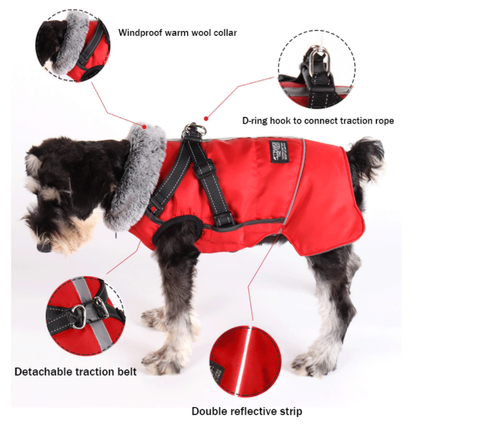 Windproof warm wool collar

D-ring hook to connect traction rope

Detachable traction belt

Double reflective strip