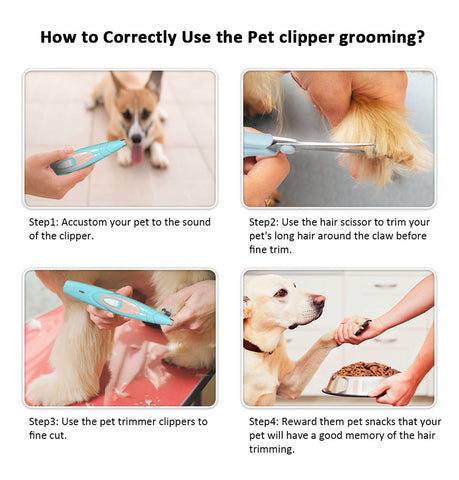 How to Correctly Use the Pet clipper grooming?

Step1: Accustom your pet to the sound of the clipper.

Step2: Use the hair scissor to trim your pet's long hair around the claw before fine trim.

Step3: Use the pet trimmer clippers to fine cut.

Step4: Reward them pet snacks that your pet will have a good memory of the hair trimming.