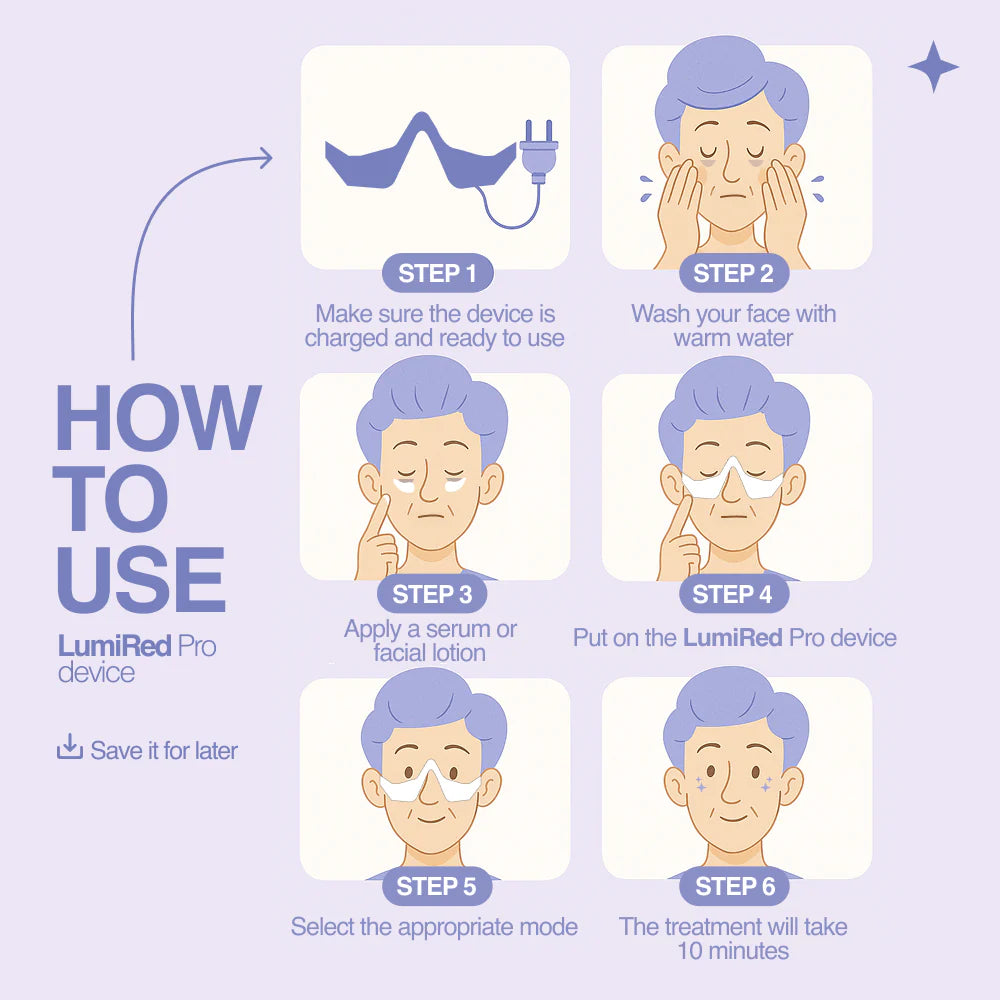 HOW TO USE

LumiRed Pro device

Save it for later

STEP 1
Make sure the device is charged and ready to use

STEP 2
Wash your face with warm water

STEP 3
Apply a serum or facial lotion

STEP 4
Put on the LumiRed Pro device

STEP 5
Select the appropriate mode

STEP 6
The treatment will take 10 minutes