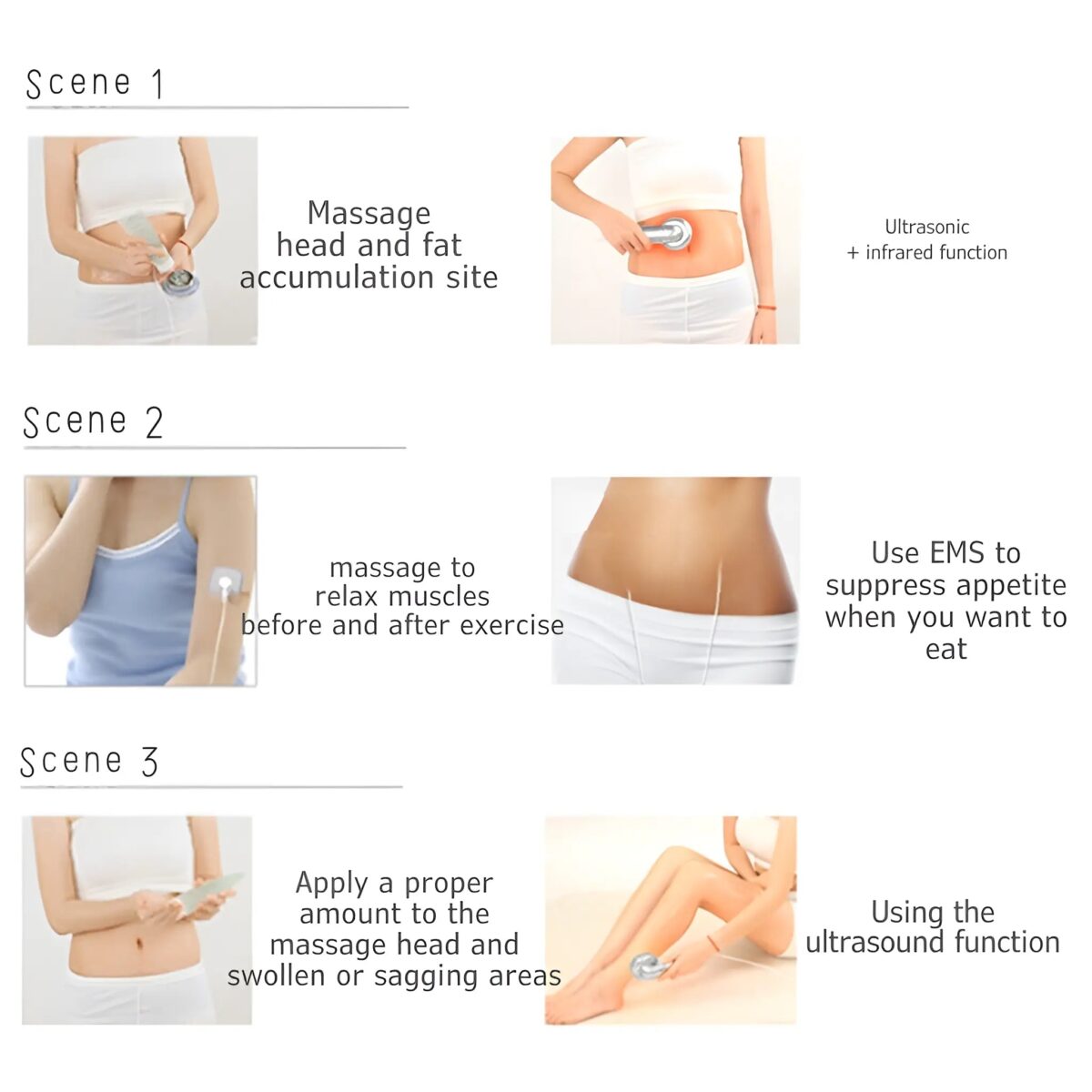 Scene 1

Massage head and fat accumulation site

Ultrasonic
+ infrared function

Scene 2

massage to relax muscles before and after exercise

Use EMS to suppress appetite when you want to eat

Scene 3

Apply a proper amount to the massage head and swollen or sagging areas

Using the ultrasound function