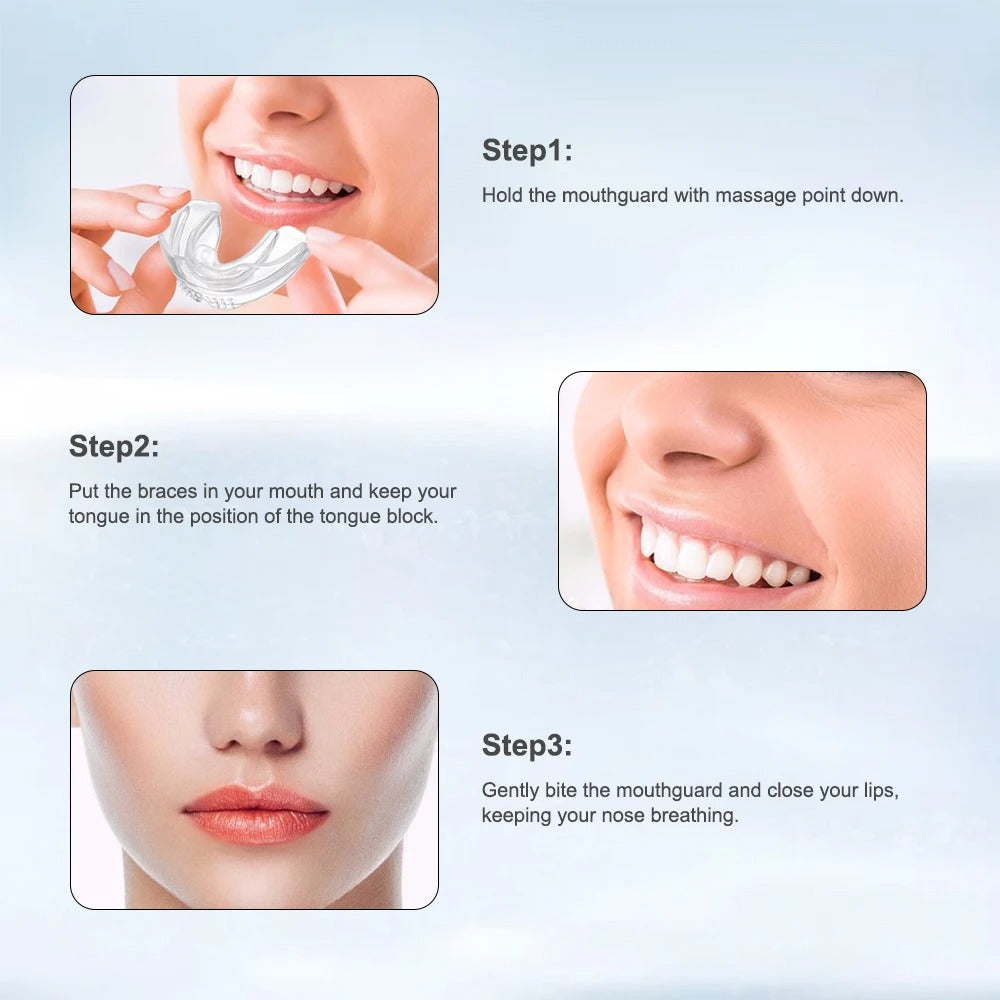 Step1:

Hold the mouthguard with massage point down.

Step2:

Put the braces in your mouth and keep your tongue in the position of the tongue block.

Step3:

Gently bite the mouthguard and close your lips, keeping your nose breathing.