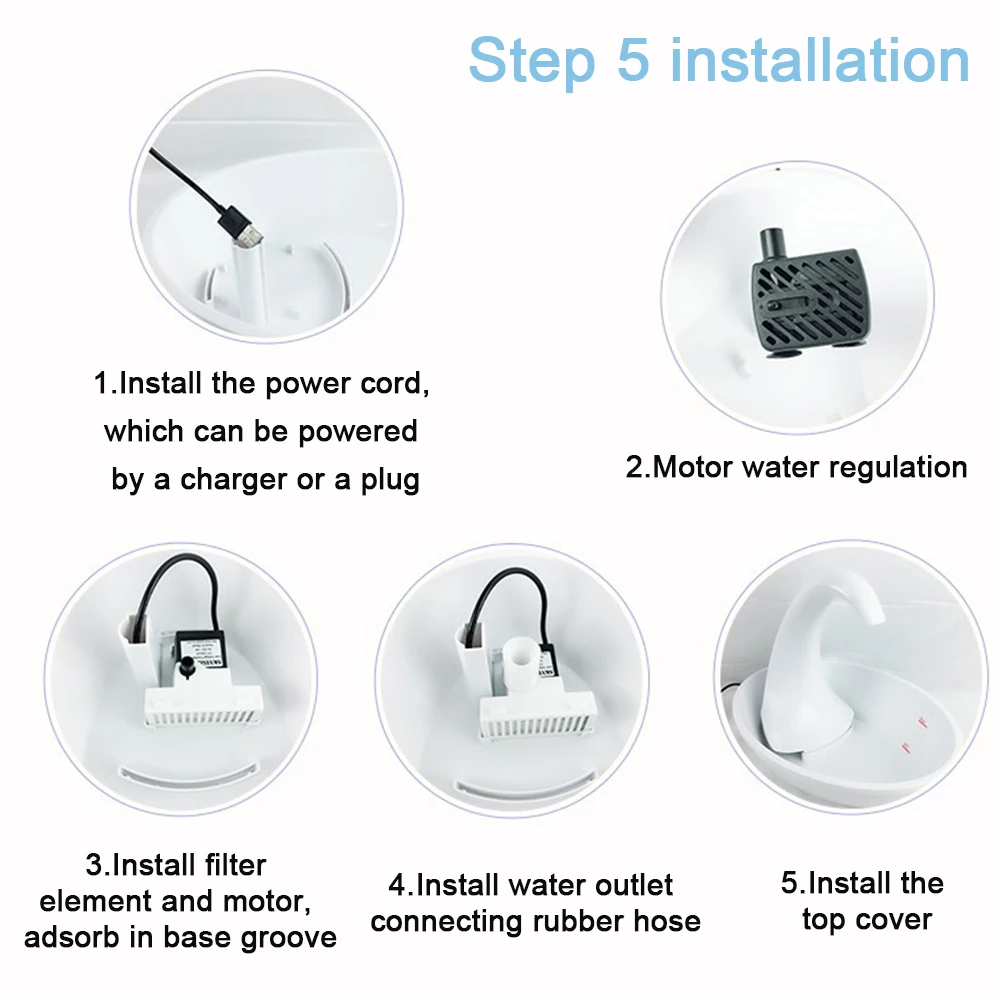 Step 5 installation

1.Install the power cord, which can be powered by a charger or a plug

2.Motor water regulation

3.Install filter element and motor, adsorb in base groove

4.Install water outlet connecting rubber hose

5.Install the top cover