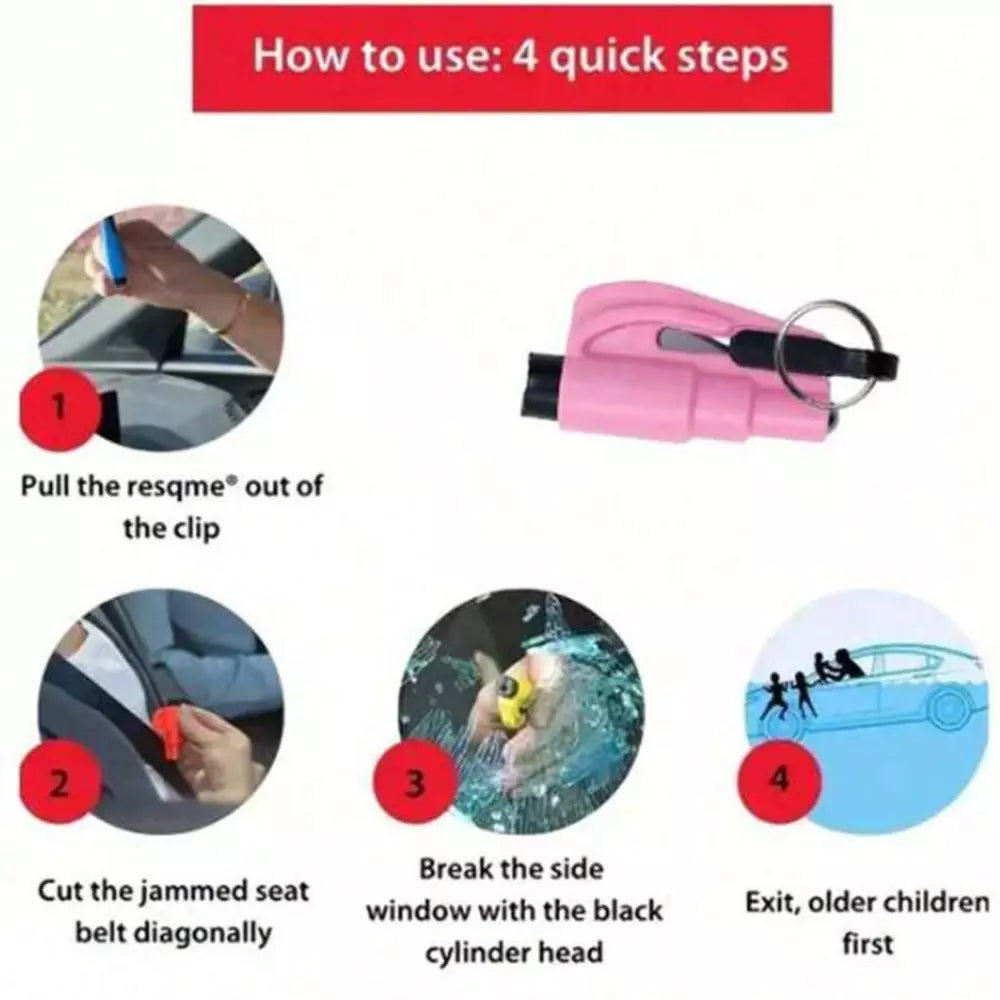 How to use: 4 quick steps

1

Pull the resqme® out of the clip

2

Cut the jammed seat belt diagonally

3

Break the side window with the black cylinder head

4

Exit, older children first