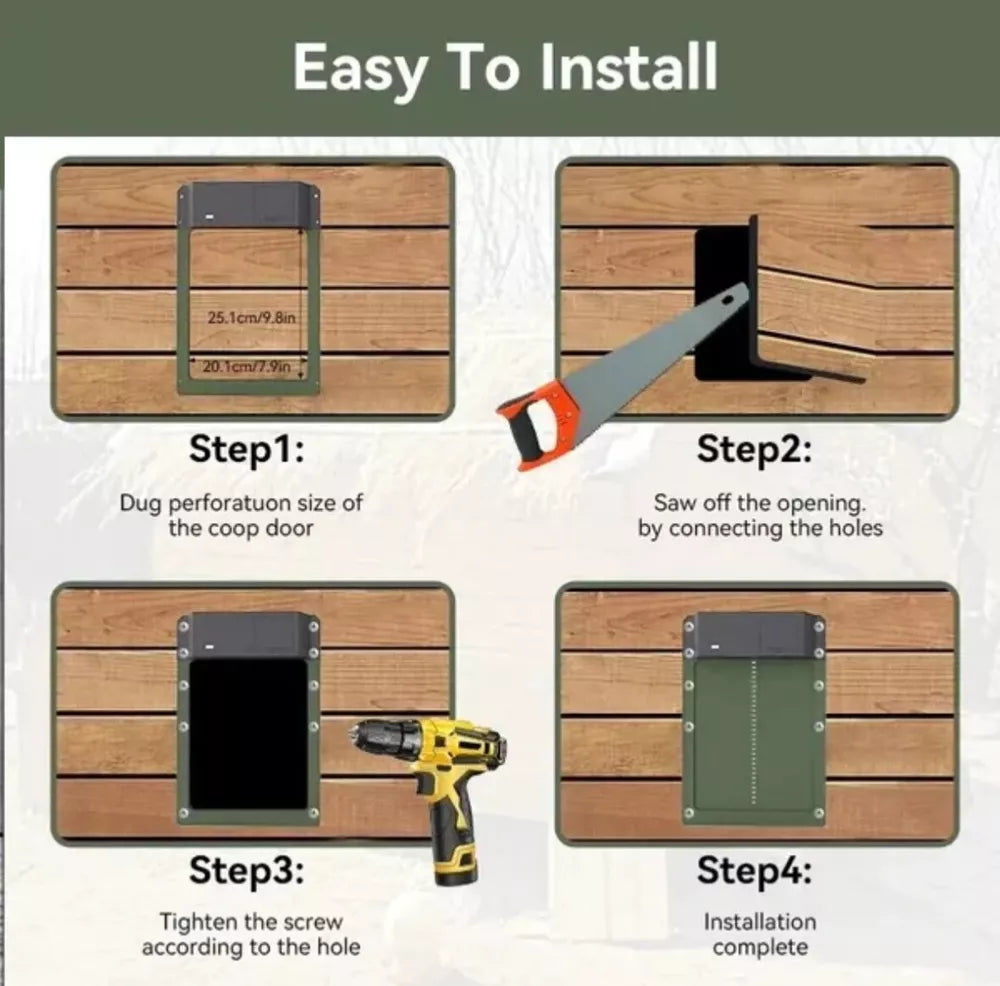 Easy To Install

25.1cm/9.8in

20.1cm/7.9in

Step1:

Dug perforatuon size of the coop door

Step2:

Saw off the opening. by connecting the holes

Step3:

Tighten the screw according to the hole

Step4:

Installation complete