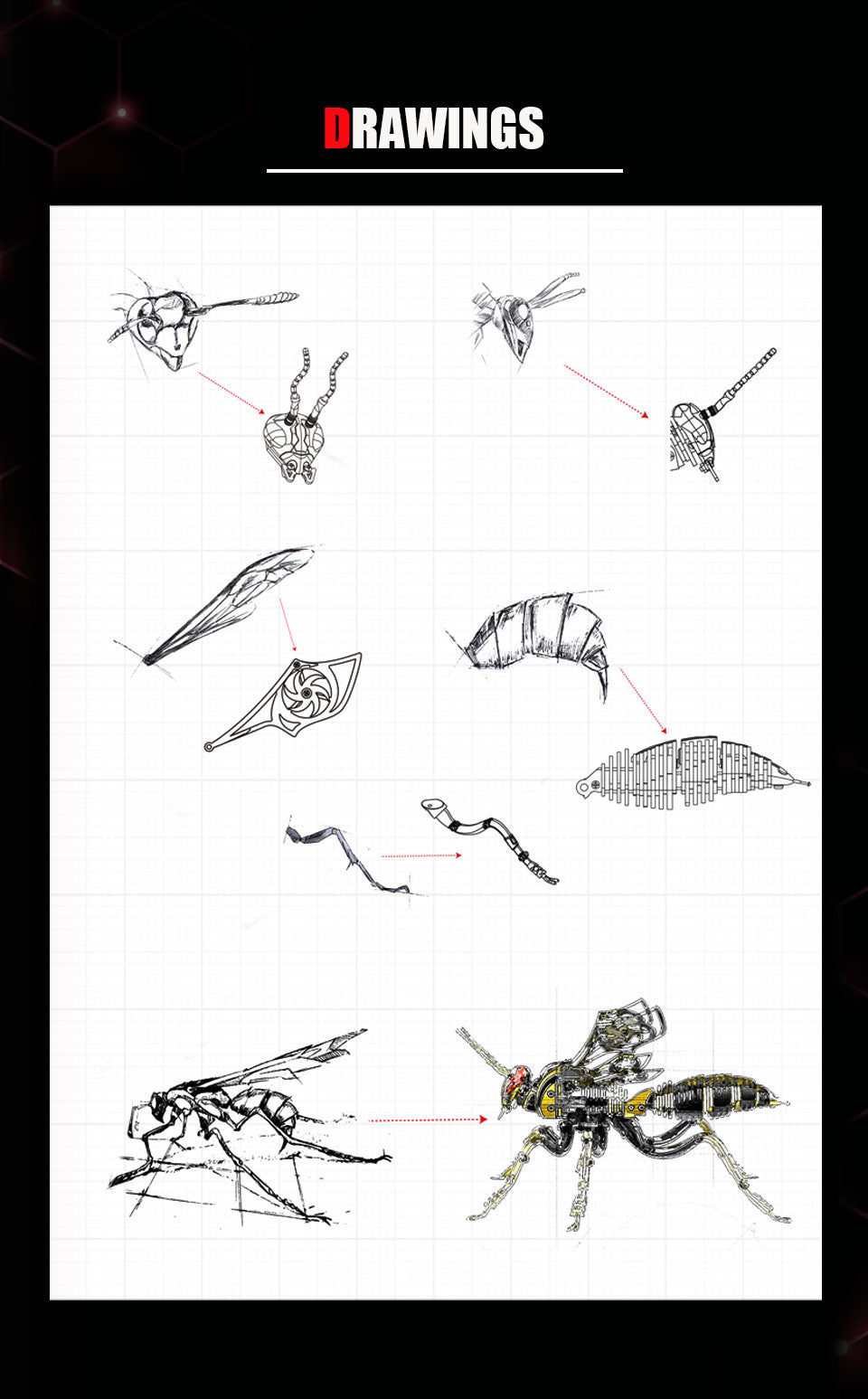 DRAWINGS